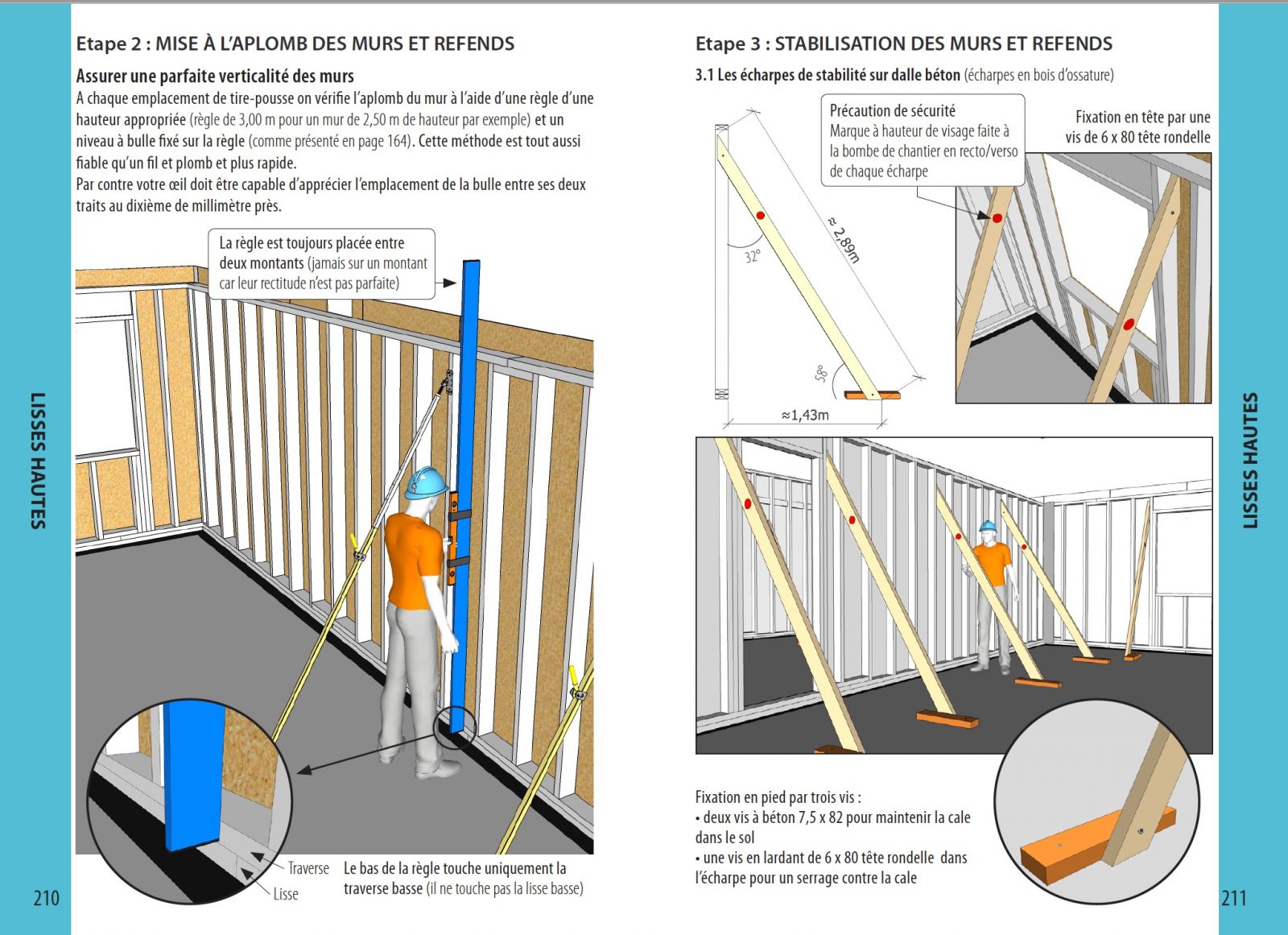 LISSES HAUTES

Etape 2 : MISE À L'APLOMB DES MURS ET REFENDS

Assurer une parfaite verticalité des murs
A chaque emplacement de tire-pousse on vérifie l'aplomb du mur à l'aide d'une règle d'une hauteur appropriée (règle de 3,00 m pour un mur de 2,50 m de hauteur par exemple) et un niveau à bulle fixé sur la règle (comme présenté en page 164). Cette méthode est tout aussi fiable qu'un fil et plomb et plus rapide.
Par contre votre œil doit être capable d'apprécier l'emplacement de la bulle entre ses deux traits au dixième de millimètre près.

La règle est toujours placée entre deux montants (jamais sur un montant car leur rectitude n'est pas parfaite)

Traverse
Lisse

Le bas de la règle touche uniquement la traverse basse (il ne touche pas la lisse basse)

210

Etape 3 : STABILISATION DES MURS ET REFENDS

3.1 Les écharpes de stabilité sur dalle béton (écharpes en bois d'ossature)

Précaution de sécurité
Marque à hauteur de visage faite à la bombe de chantier en recto/verso de chaque écharpe

Fixation en tête par une vis de 6 x 80 tête rondelle

32°
≈ 2,89m
58°
≈1,43m

Fixation en pied par trois vis :
• deux vis à béton 7,5 x 82 pour maintenir la cale dans le sol
• une vis en lardant de 6 x 80 tête rondelle dans l'écharpe pour un serrage contre la cale

LISSES HAUTES

211